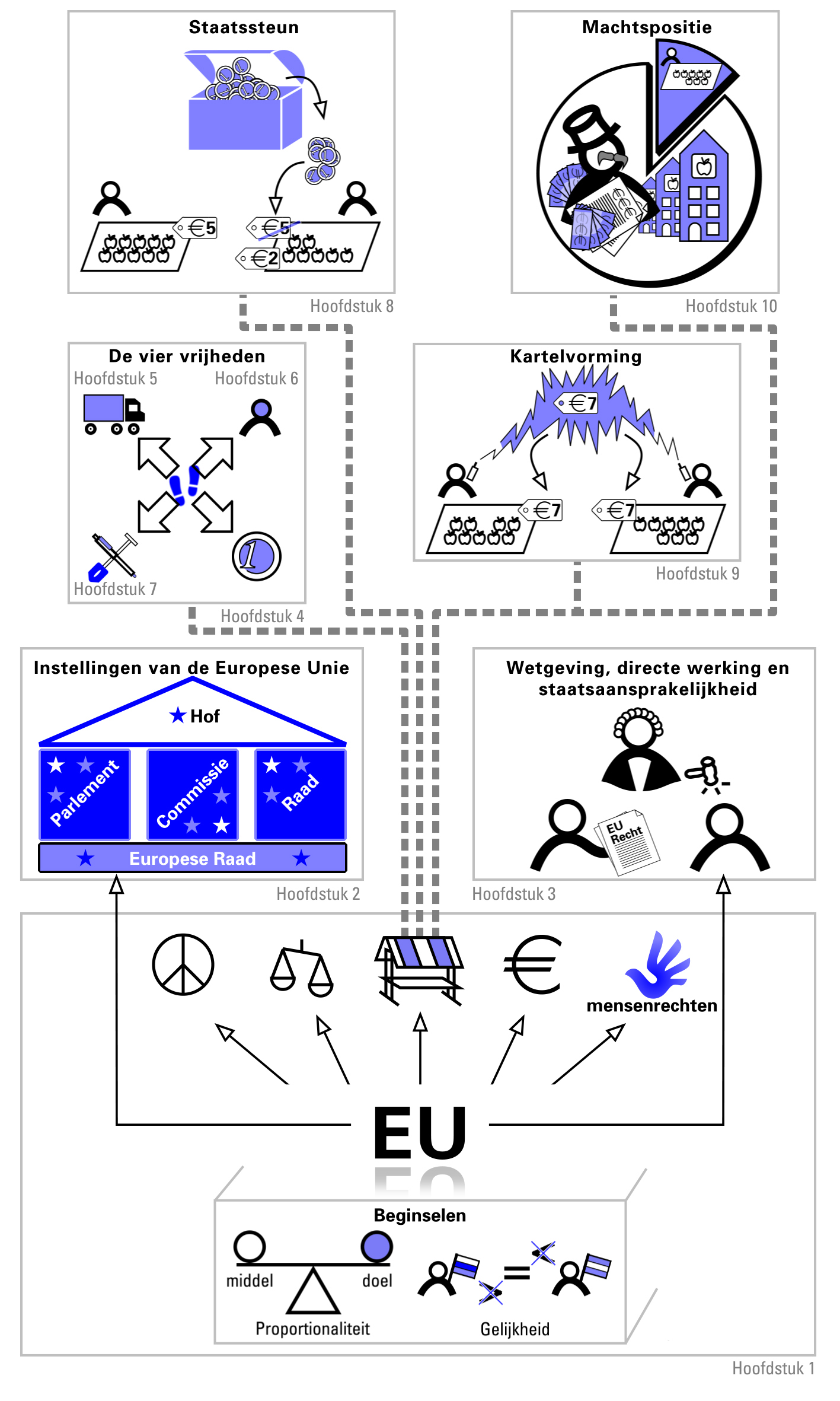 Staatssteun

€5

€5

€2

Hoofdstuk 8

Machtspositie

€€€

Hoofdstuk 10

De vier vrijheden

Hoofdstuk 5

Hoofdstuk 6

1

Hoofdstuk 7

Hoofdstuk 4

Kartelvorming

€7

€7

€7

Hoofdstuk 9

Instellingen van de Europese Unie

Hof

Parlement

Commissie

Raad

Europese Raad

Hoofdstuk 2

Wetgeving, directe werking en staatsaansprakelijkheid

EU Recht

Hoofdstuk 3

mensenrechten

EU

Beginselen

middel

doel

Proportionaliteit

Gelijkheid

Hoofdstuk 1